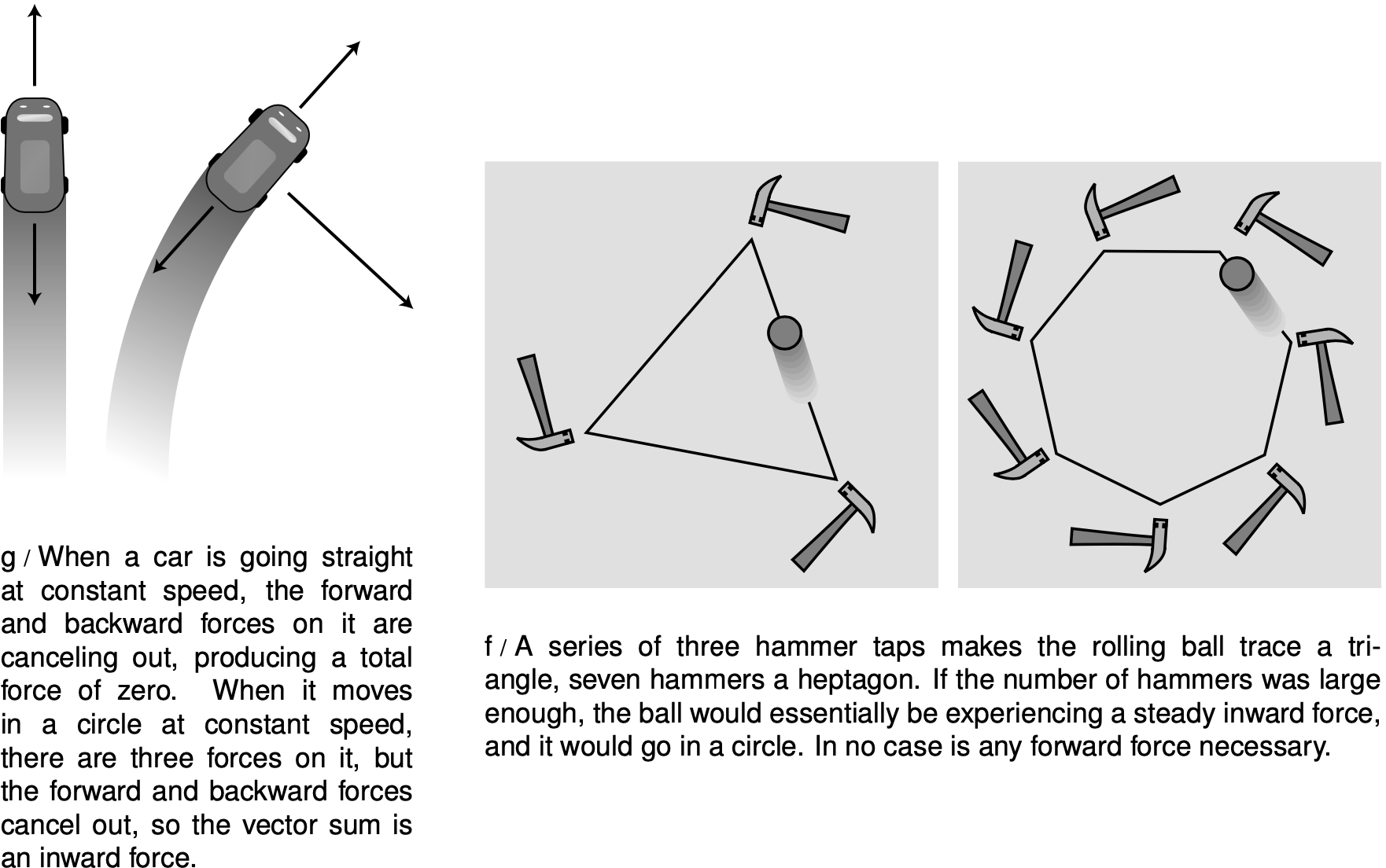 g / When a car is going straight at constant speed, the forward and backward forces on it are canceling out, producing a total force of zero. When it moves in a circle at constant speed, there are three forces on it, but the forward and backward forces cancel out, so the vector sum is an inward force.

f / A series of three hammer taps makes the rolling ball trace a triangle, seven hammers a heptagon. If the number of hammers was large enough, the ball would essentially be experiencing a steady inward force, and it would go in a circle. In no case is any forward force necessary.